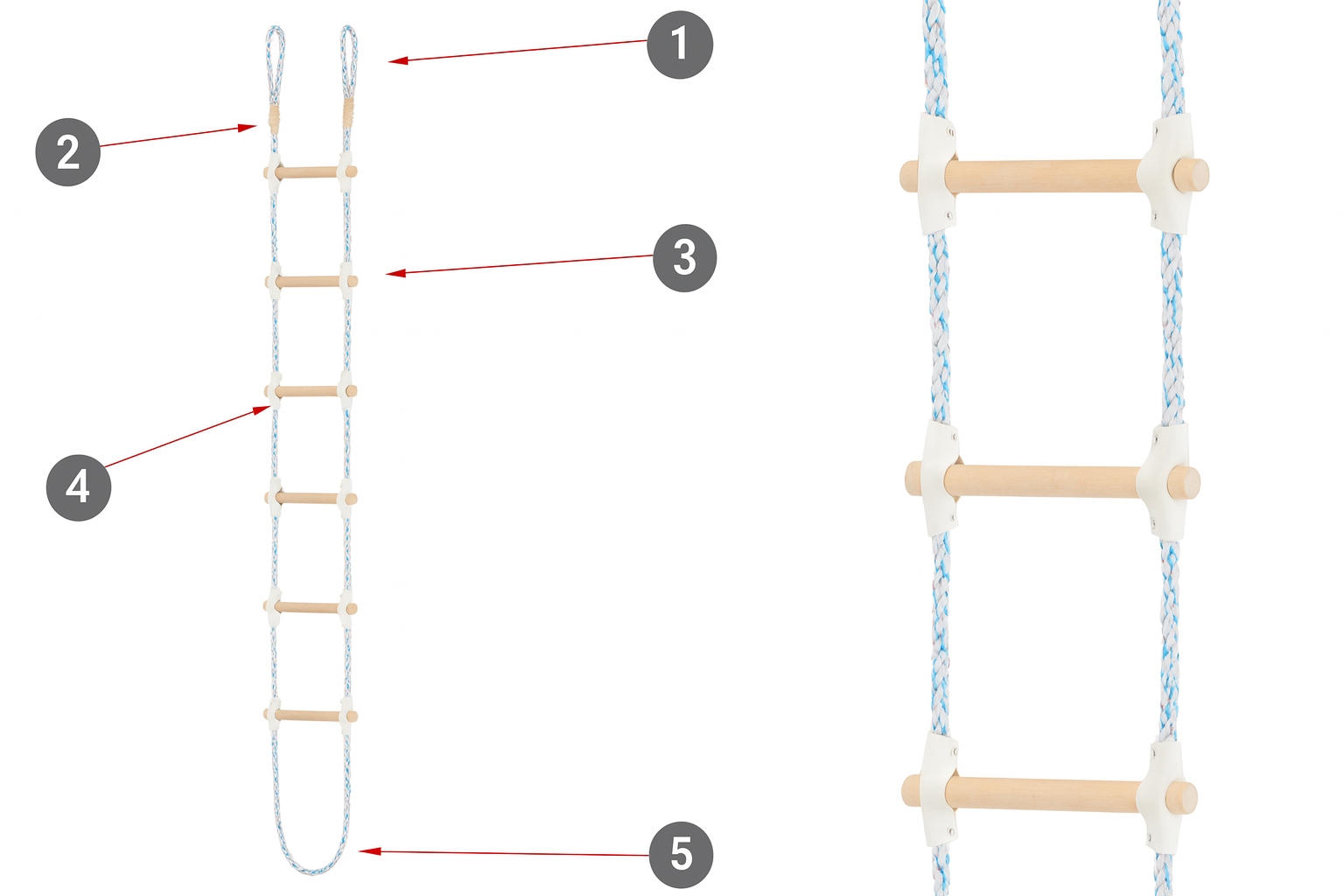 1
2
3
4
5